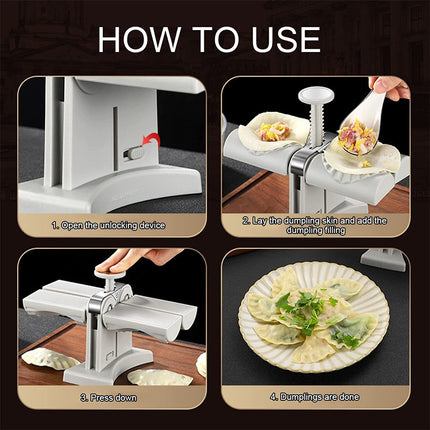 HOW TO USE

1. Open the unlocking device

2. Lay the dumpling skin and add the dumpling filling

3. Press down

4. Dumplings are done