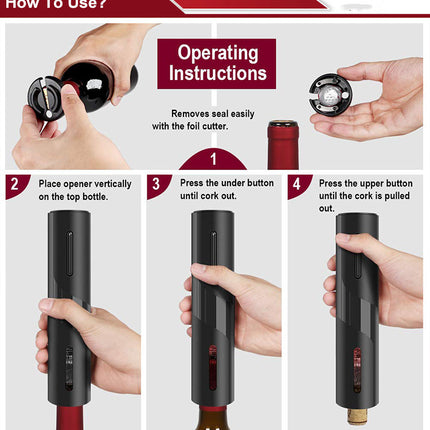 How To Use?

Operating Instructions

Removes seal easily with the foil cutter.

1

2 Place opener vertically on the top bottle.

3 Press the under button until cork out.

4 Press the upper button until the cork is pulled out.