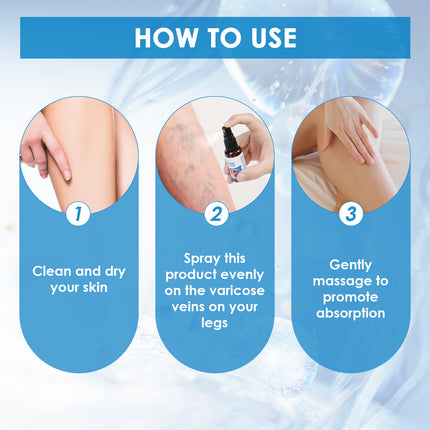 HOW TO USE

1

Clean and dry your skin

2

Spray this product evenly on the varicose veins on your legs

3

Gently massage to promote absorption